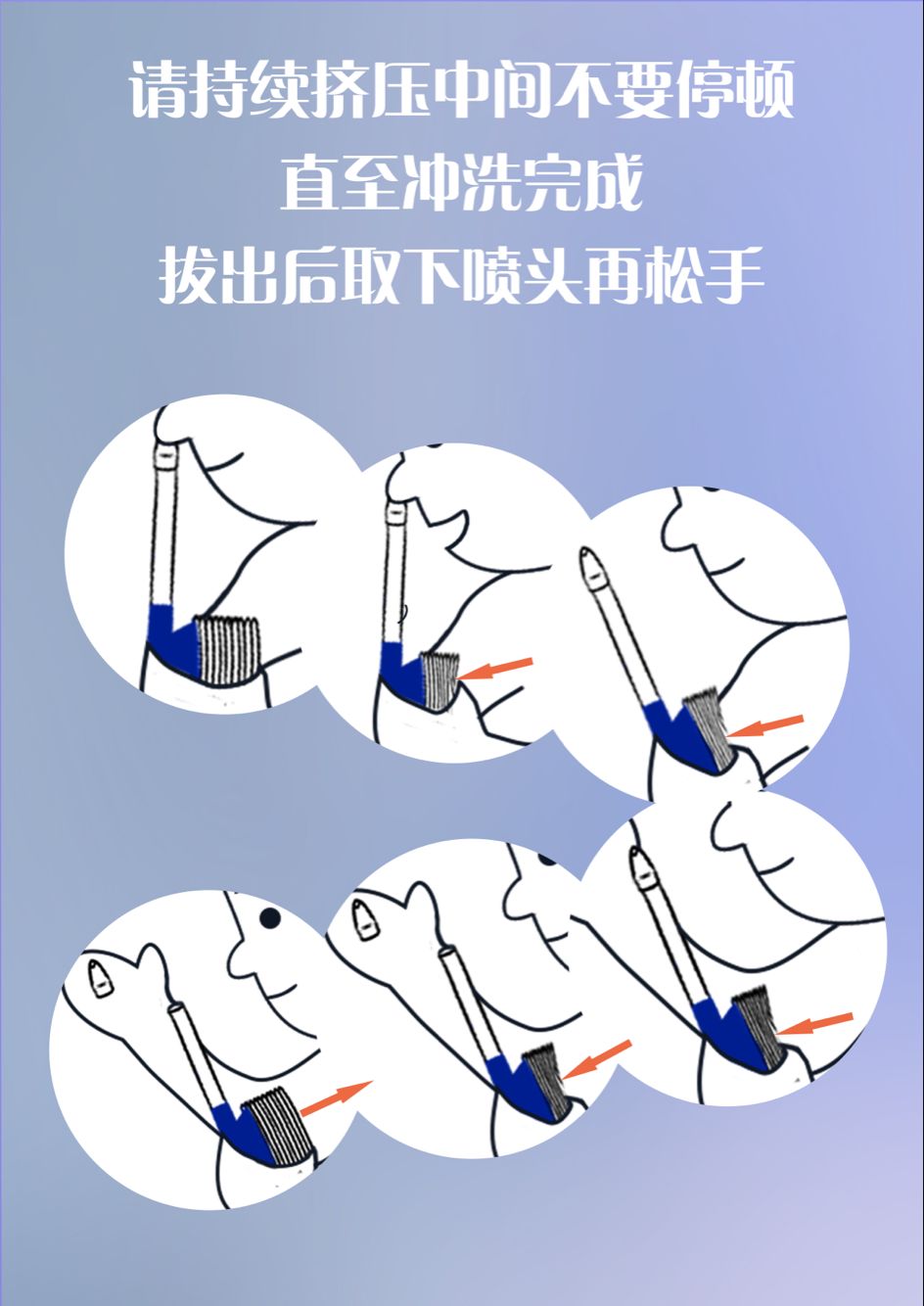 请持续挤压中间不要停顿
直至冲洗完成
拔出后取下喷头再松手