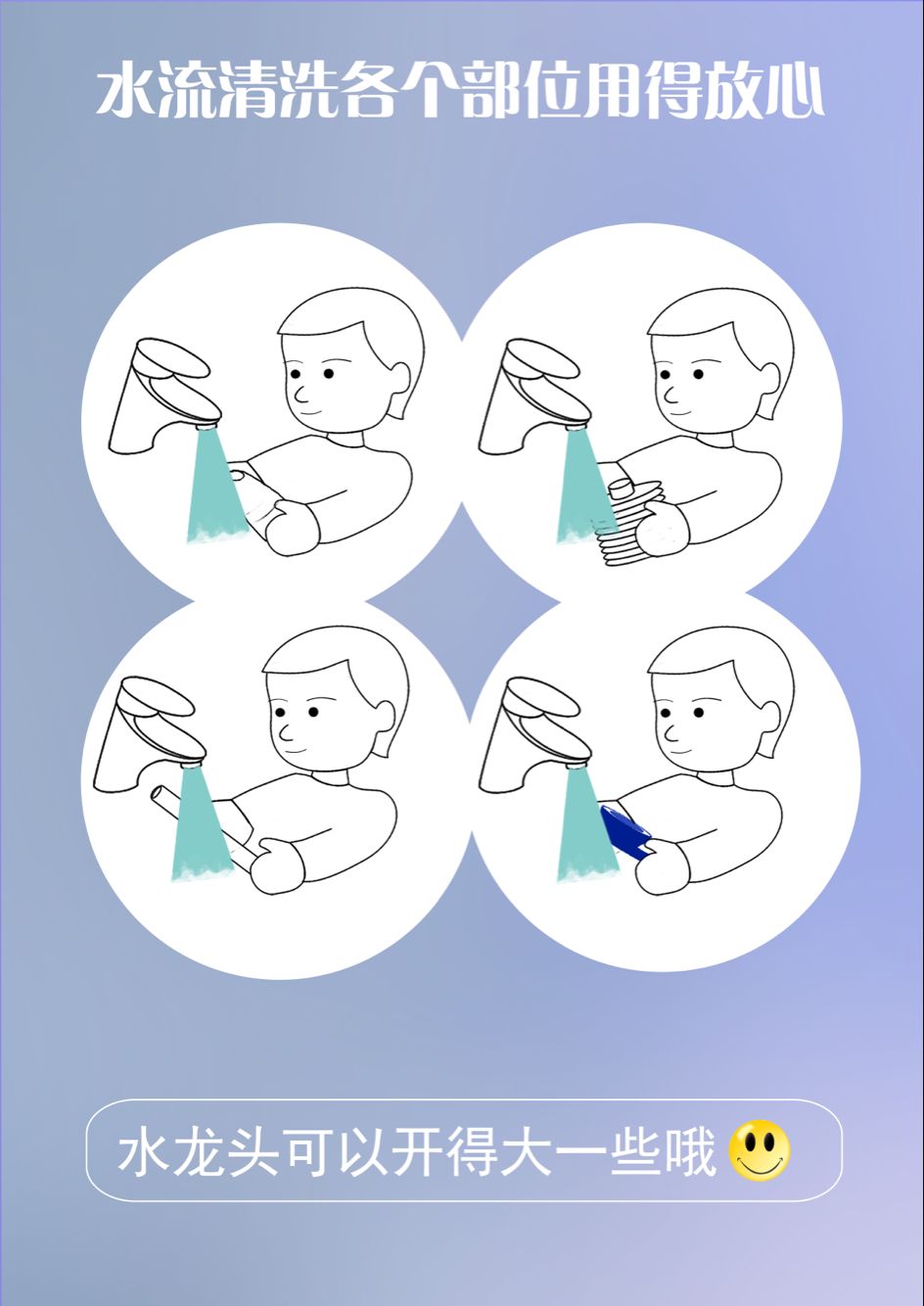 水流清洗各个部位用得放心

水龙头可以开得大一些哦